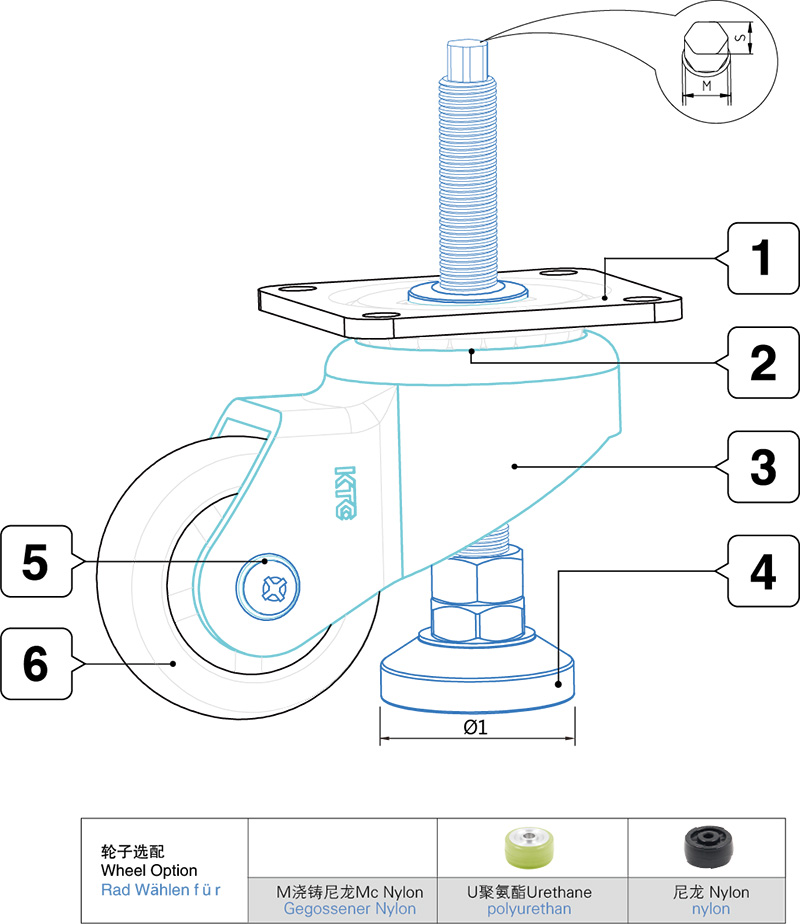 S

M

1

2

3

4

5

6

KTG

Ø1

| 轮子选配 Wheel Option Rad Wählen f ü r | M浇铸尼龙Mc Nylon Gegossener Nylon | U聚氨酯Urethane polyurethan | 尼龙 Nylon nylon |
|---|---|---|---|