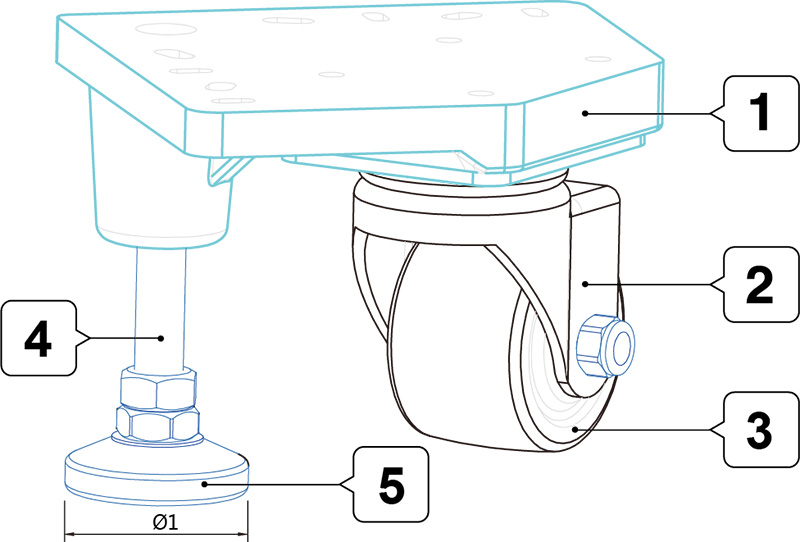 1
2
4
3
5
Ø1